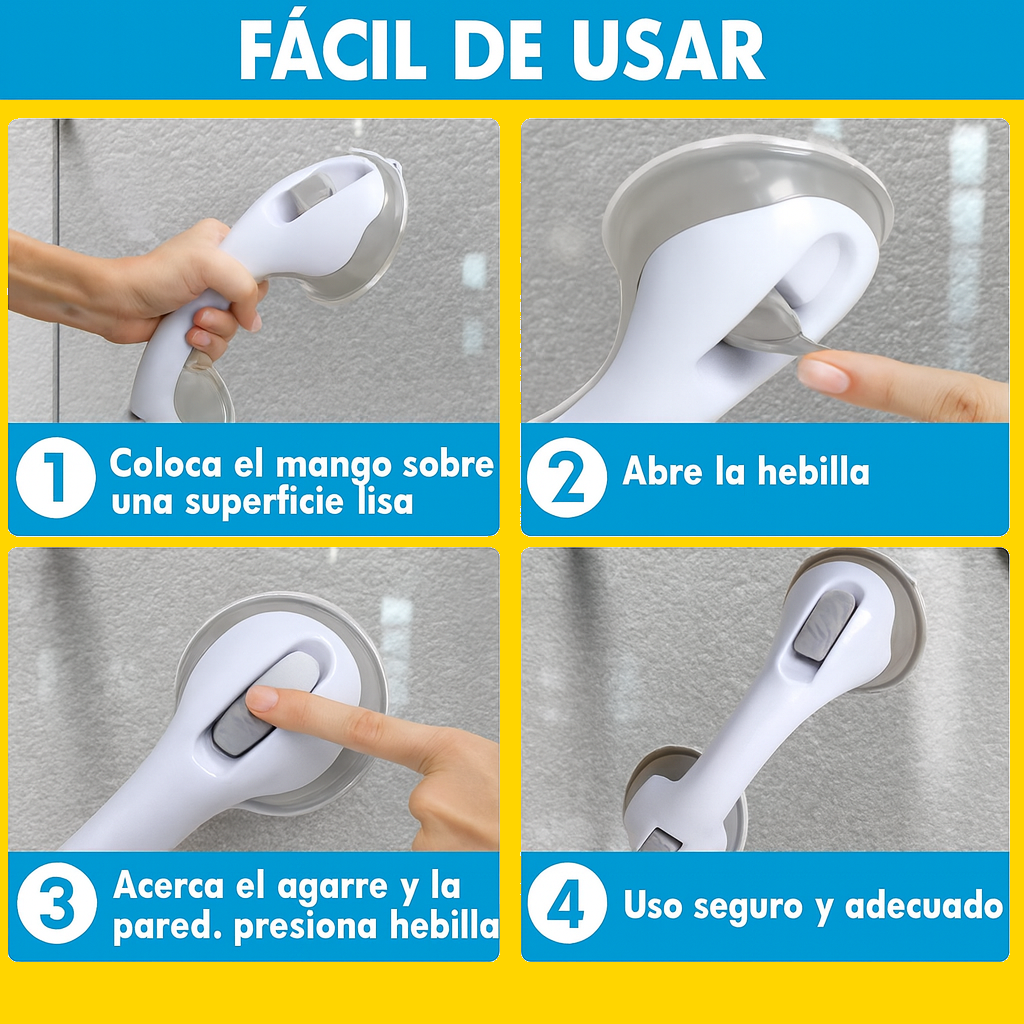 FÁCIL DE USAR

1 Coloca el mango sobre una superficie lisa

2 Abre la hebilla

3 Acerca el agarre y la pared. presiona hebilla

4 Uso seguro y adecuado